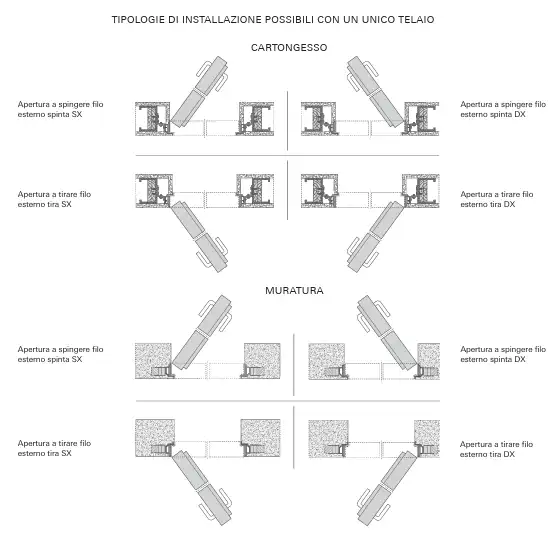 TIPOLOGIE DI INSTALLAZIONE POSSIBILI CON UN UNICO TELAIO

CARTONGESSO

Apertura a spingere filo esterno spinta SX

Apertura a spingere filo esterno spinta DX

Apertura a tirare filo esterno tira SX

Apertura a tirare filo esterno tira DX

MURATURA

Apertura a spingere filo esterno spinta SX

Apertura a spingere filo esterno spinta DX

Apertura a tirare filo esterno tira SX

Apertura a tirare filo esterno tira DX